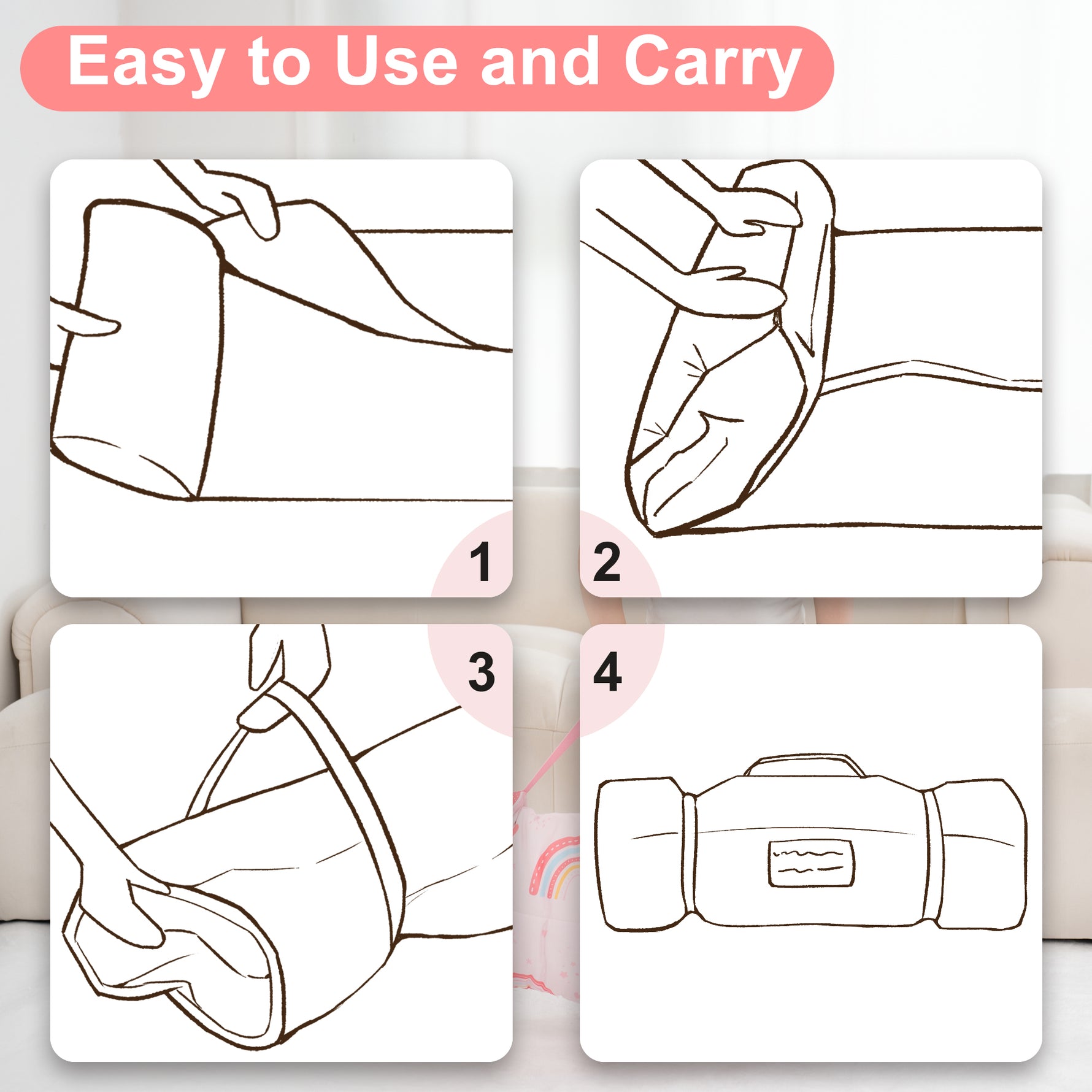 Easy to Use and Carry

1

2

3

4